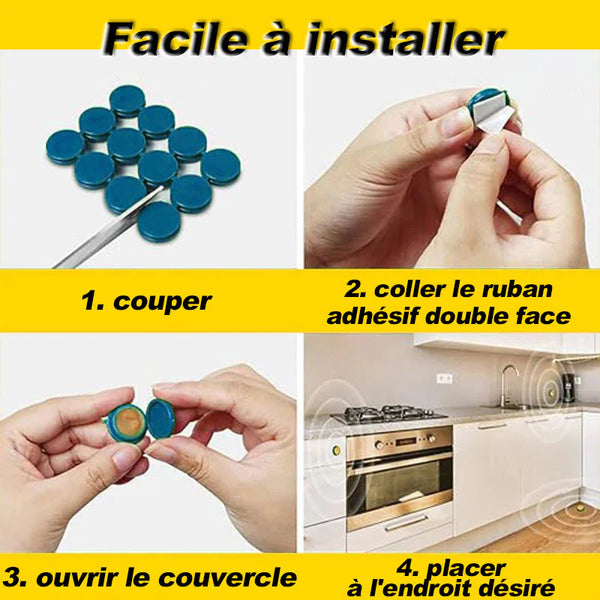 Facile à installer

1. couper

2. coller le ruban adhésif double face

3. ouvrir le couvercle

4. placer à l'endroit désiré